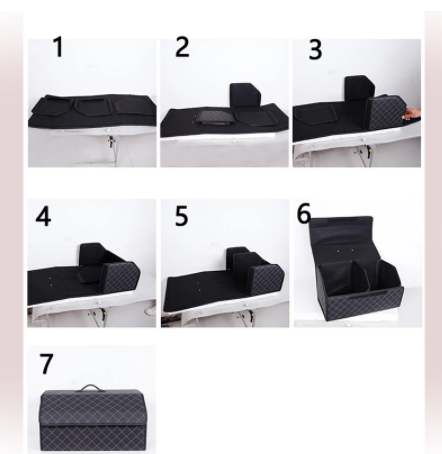 1

2

3

4

5

6

7