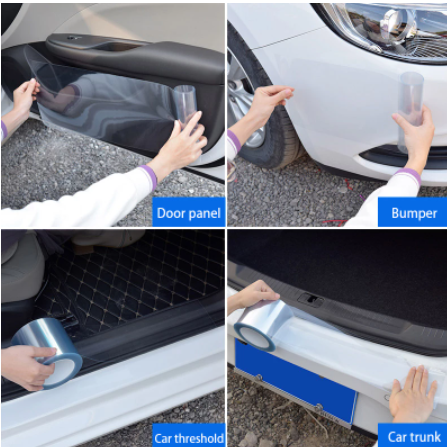 Door panel

Bumper

Car threshold

Car trunk