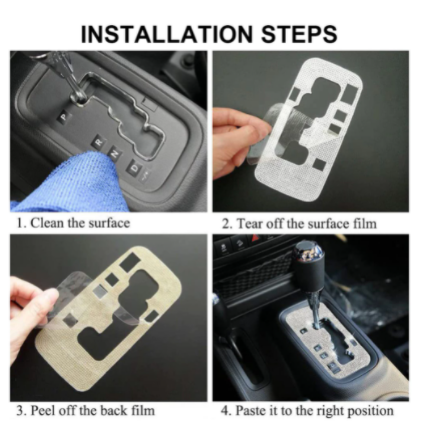 INSTALLATION STEPS

P
R
N
D

1. Clean the surface

2. Tear off the surface film

3. Peel off the back film

4. Paste it to the right position