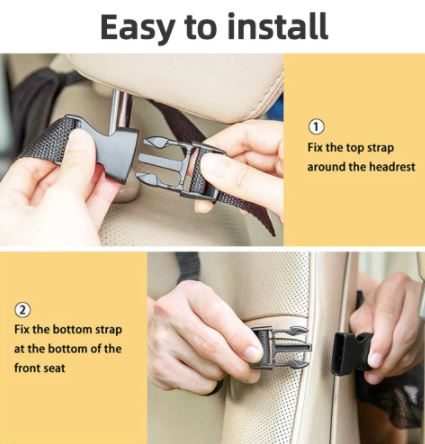 Easy to install

①
Fix the top strap around the headrest

②
Fix the bottom strap at the bottom of the front seat