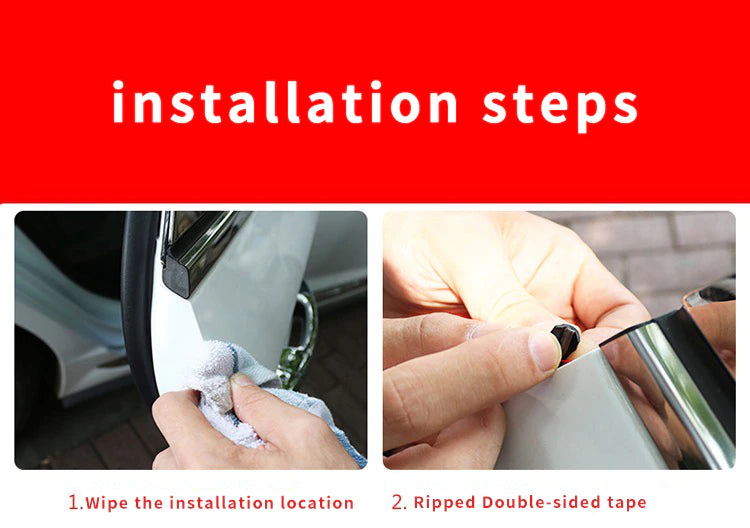 installation steps

1.Wipe the installation location

2. Ripped Double-sided tape